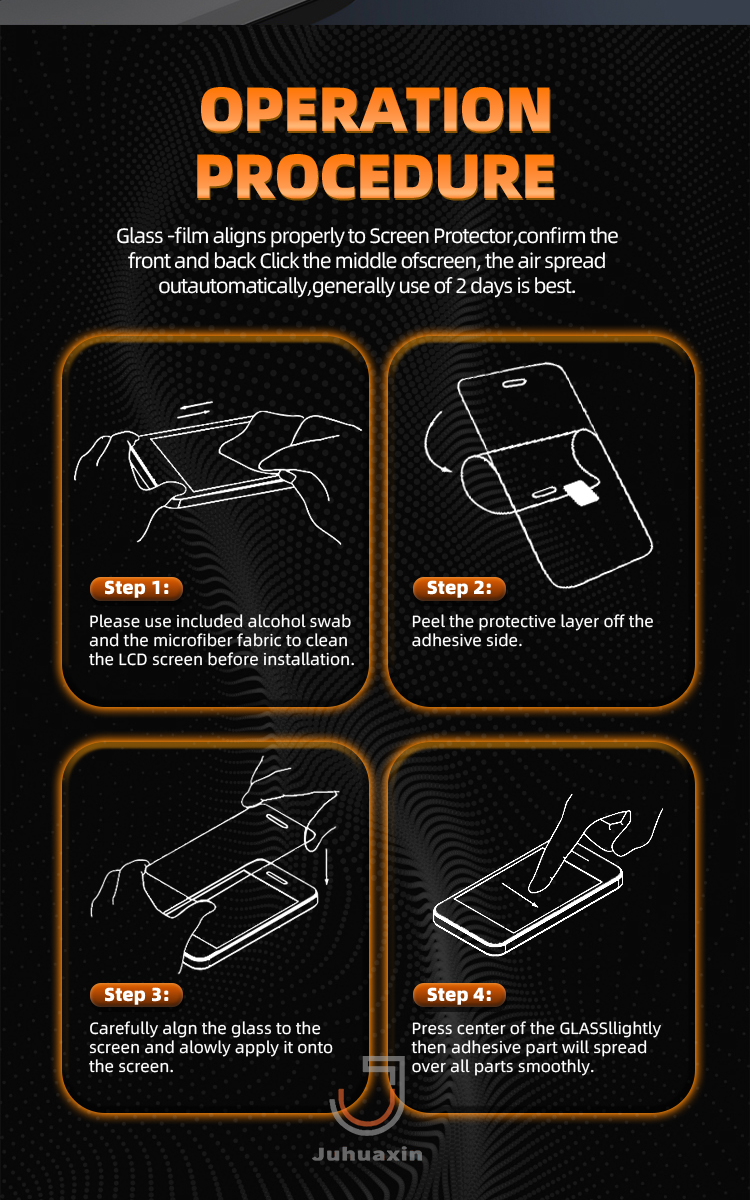 OPERATION PROCEDURE

Glass -film aligns properly to Screen Protector,confirm the front and back Click the middle ofscreen, the air spread outautomatically,generally use of 2 days is best.

Step 1:

Please use included alcohol swab and the microfiber fabric to clean the LCD screen before installation.

Step 2:

Peel the protective layer off the adhesive side.

Step 3:

Carefully algn the glass to the screen and alowly apply it onto the screen.

Step 4:

Press center of the GLASSllightly then adhesive part will spread over all parts smoothly.

Juhuaxin